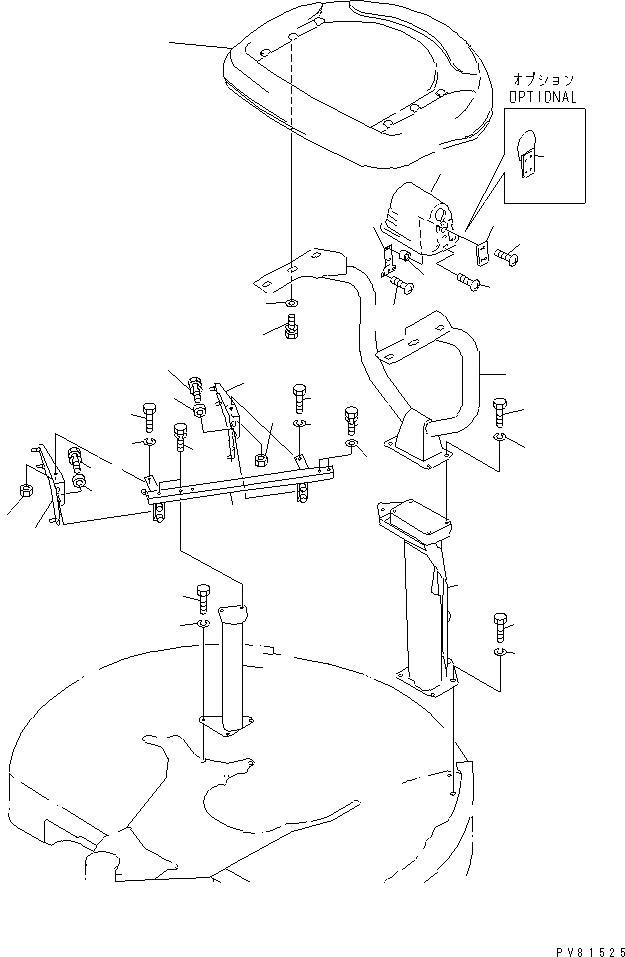 オプション
OPTIONAL

PV81525