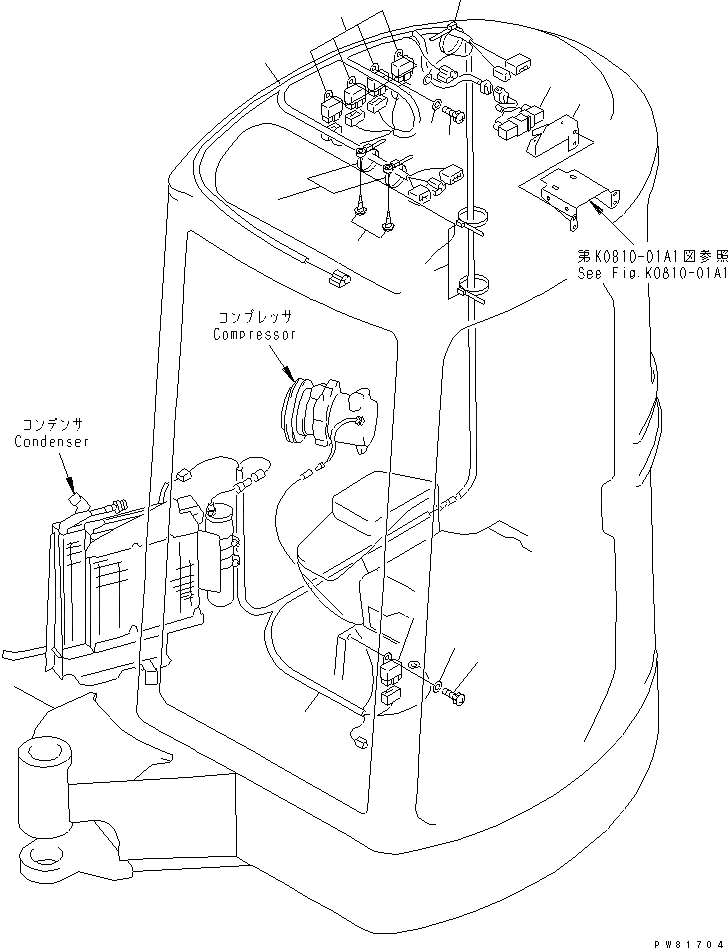 第K0810-01A1図参照
See Fig.K0810-01A1

コンプレッサ
Compressor

コンデンサ
Condenser

PW81704