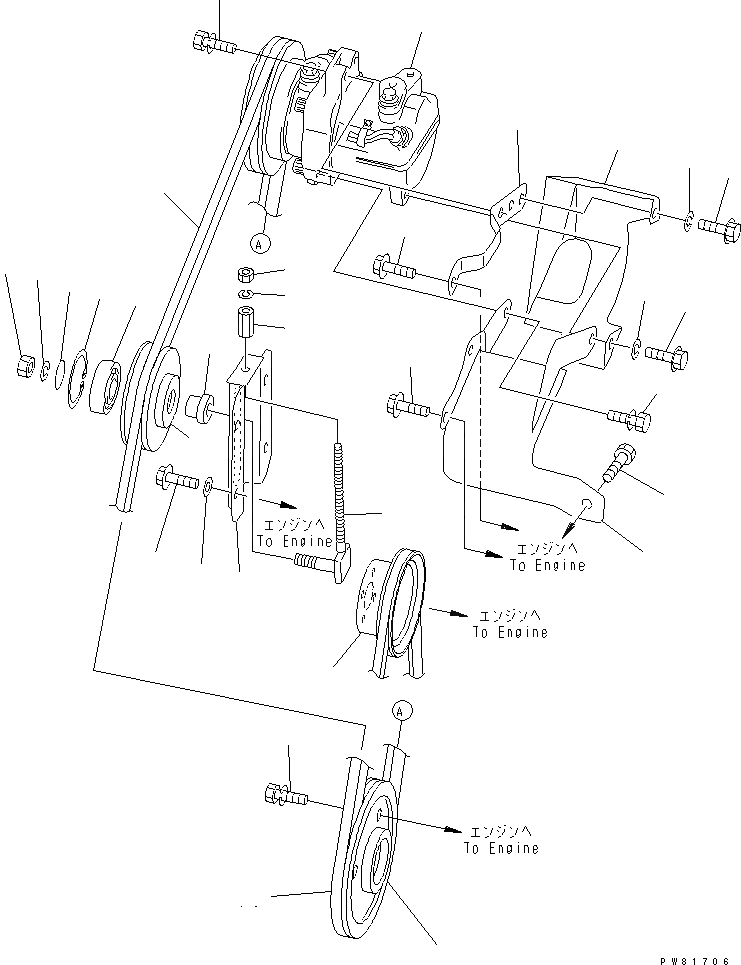 A

エンジンへ
To Engine

エンジンへ
To Engine

エンジンへ
To Engine

A

エンジンへ
To Engine

PW81706