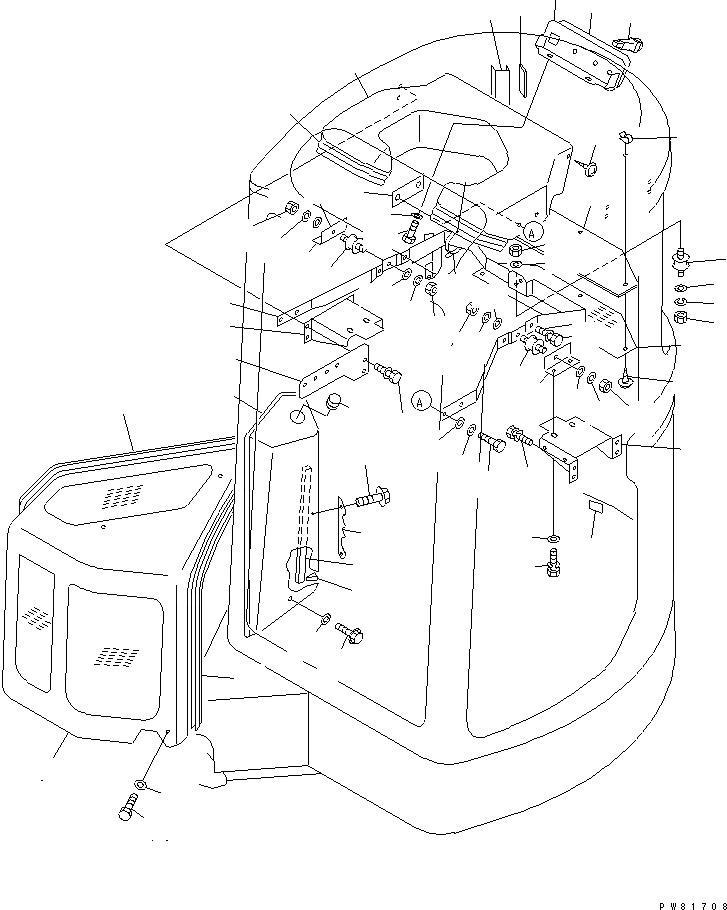 A

A

PW81708