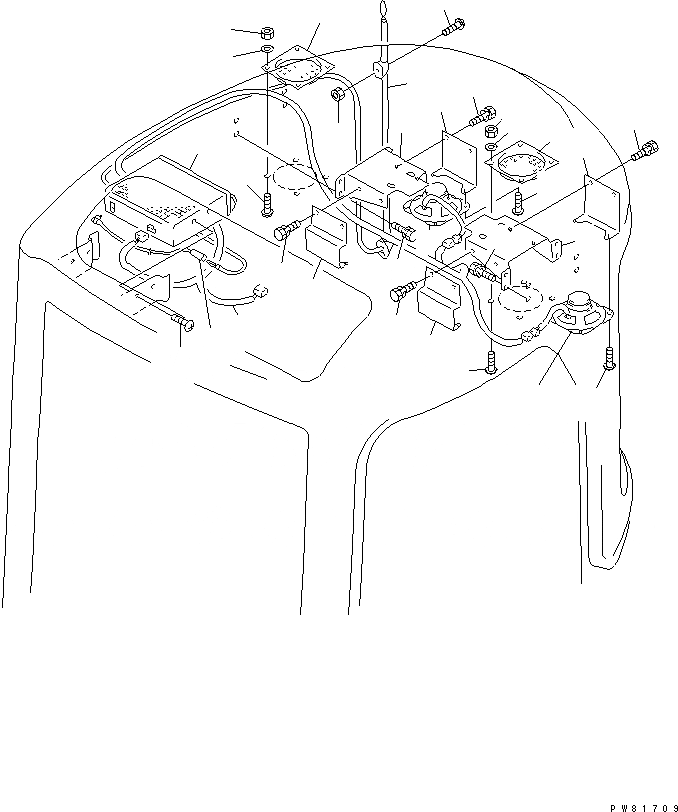 PW81709