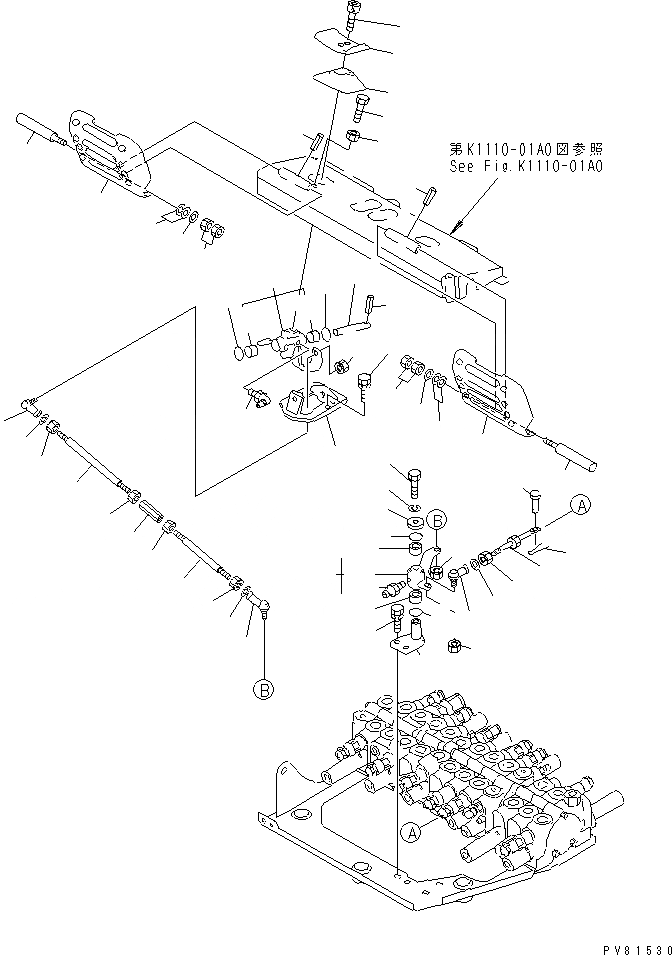 第K1110-01A0図参照
See Fig.K1110-01A0

A

B

B

A

PV81530