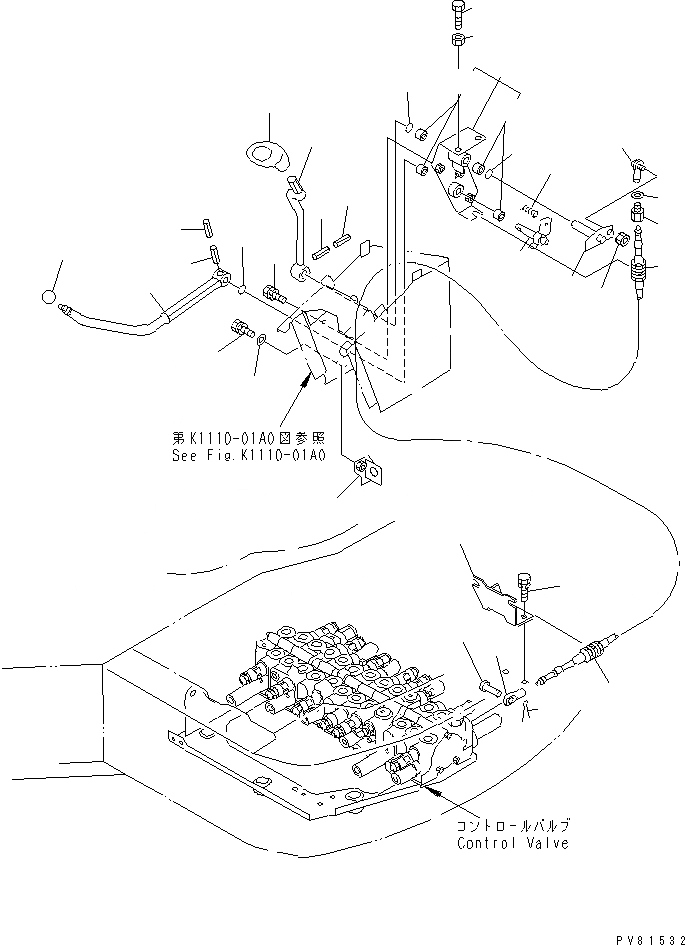 第K1110-01A0図参照
See Fig.K1110-01A0

コントロールバルブ
Control Valve

PV81532