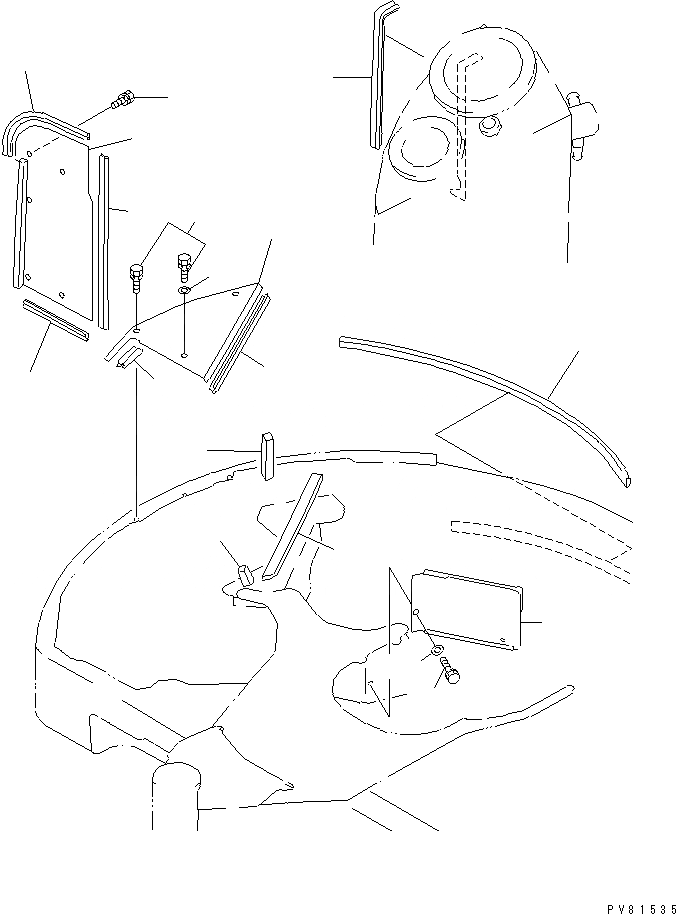 PV81535