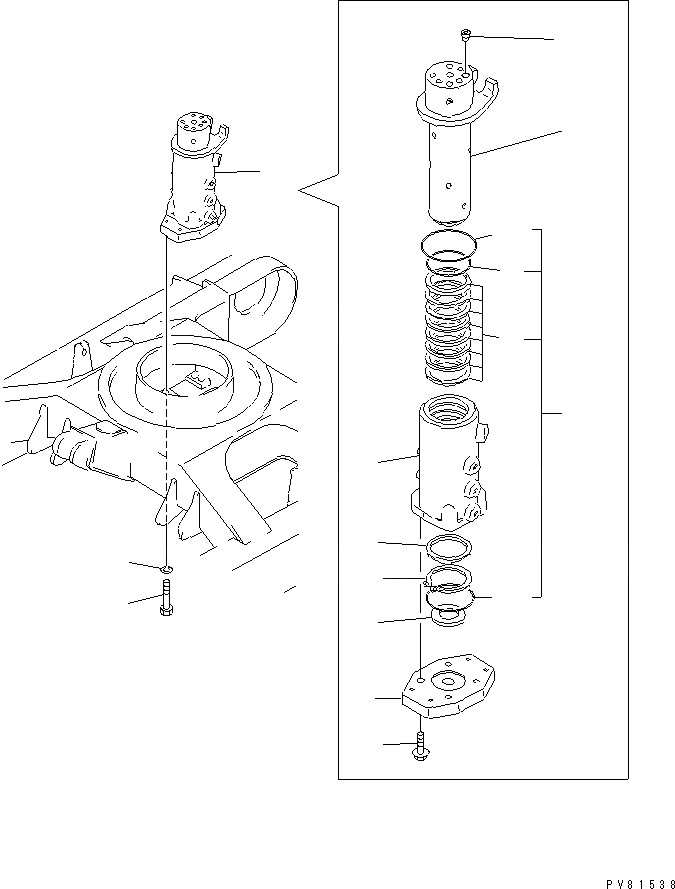 PV81538