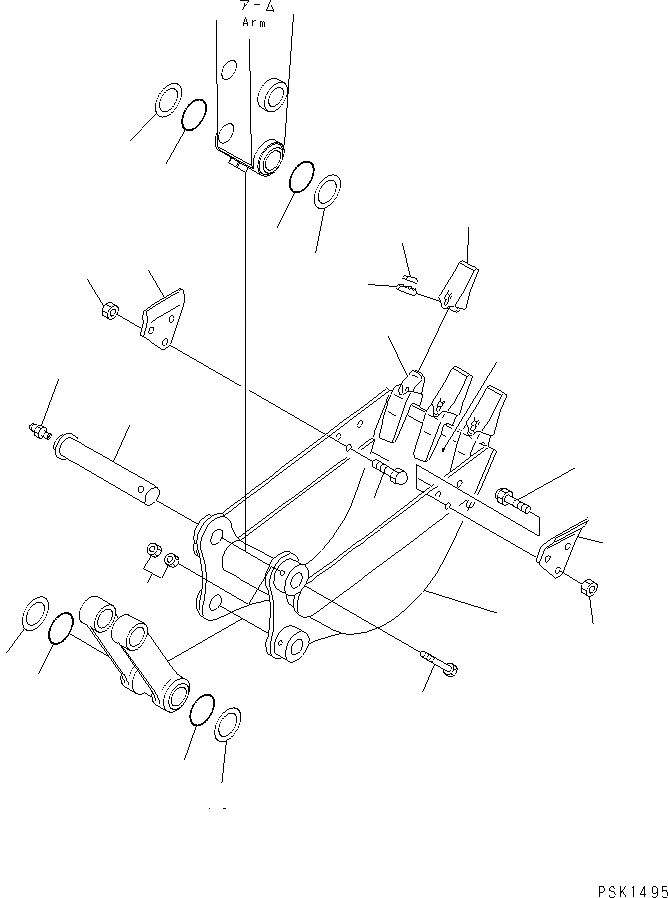 アーム
Arm

PSK1495