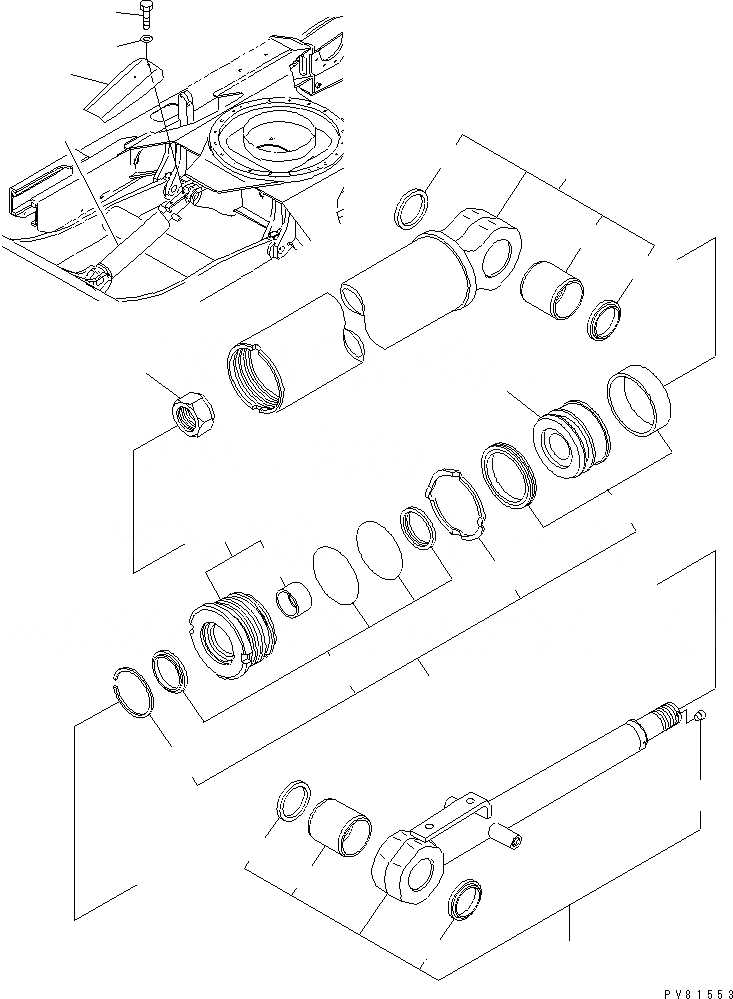 PV81553