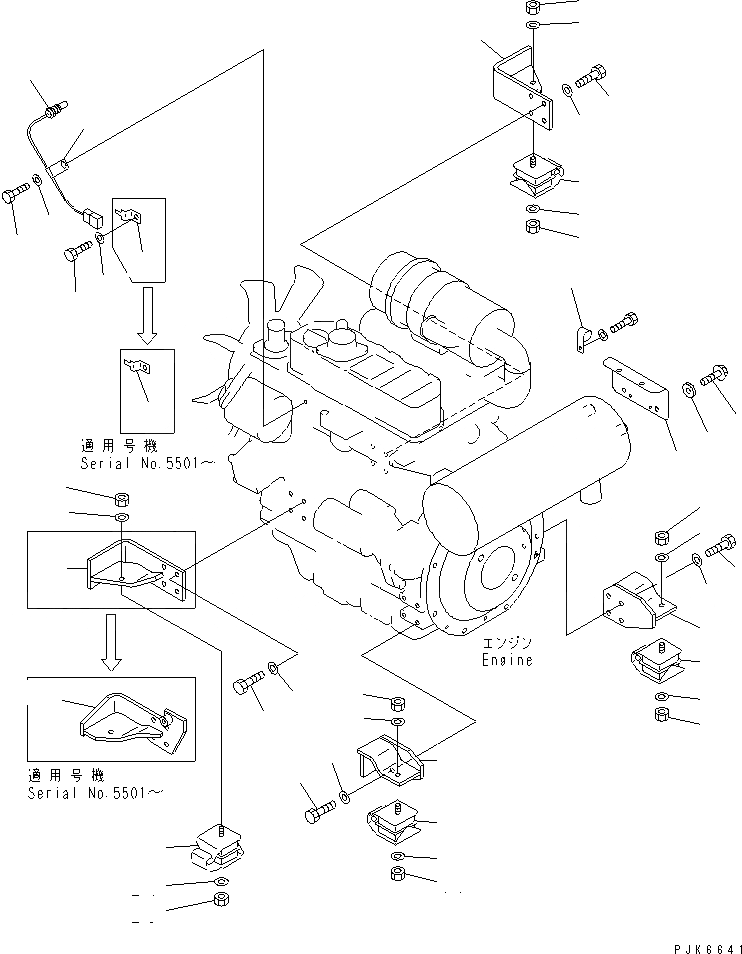 適用号機
Serial No.5501～

エンジン
Engine

適用号機
Serial No.5501～

PJK6641