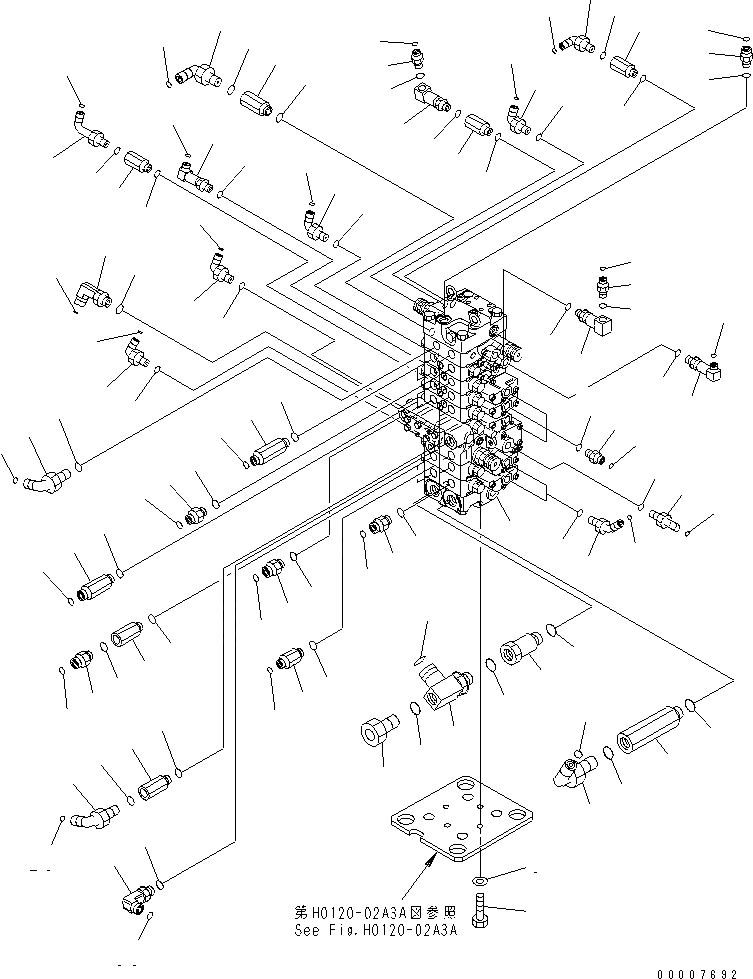 第H0120-02A3A図参照
See Fig.H0120-02A3A

00007692