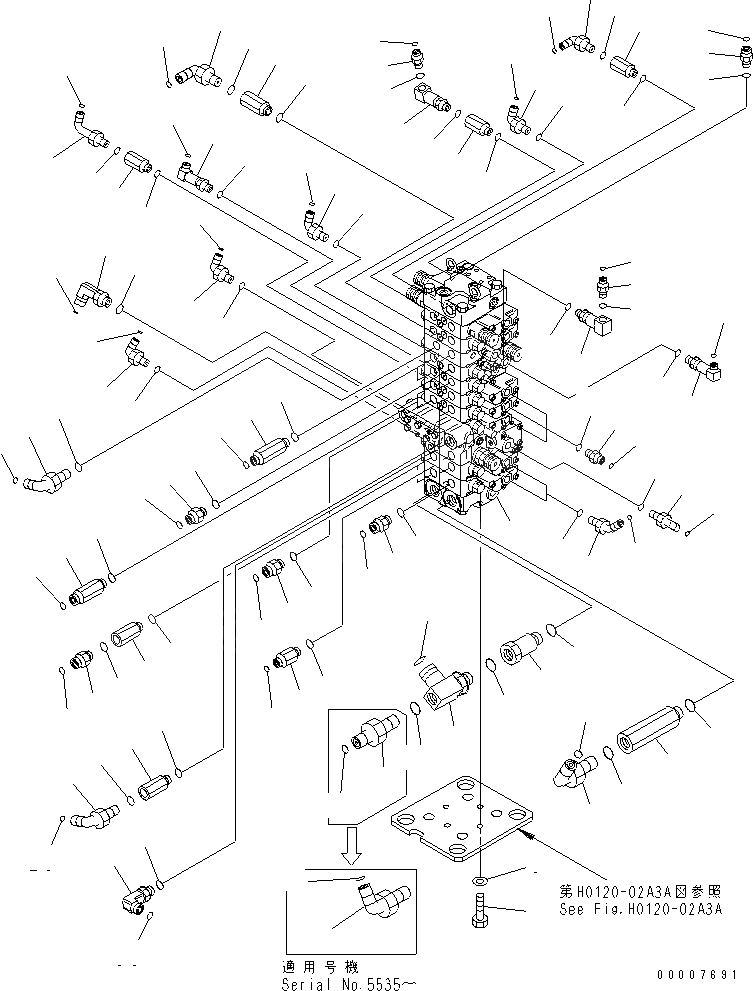 第H0120-02A3A図参照
See Fig.H0120-02A3A

適用号機
Serial No.5535～

00007691