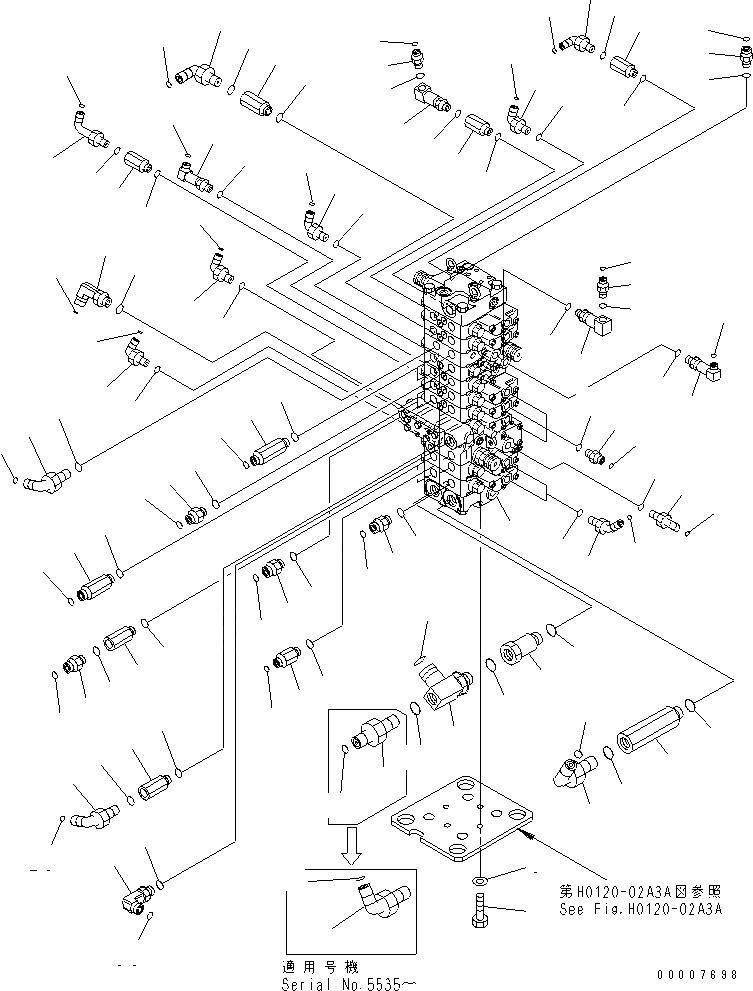 第H0120-02A3A図参照
See Fig.H0120-02A3A

適用号機
Serial No.5535~

00007698