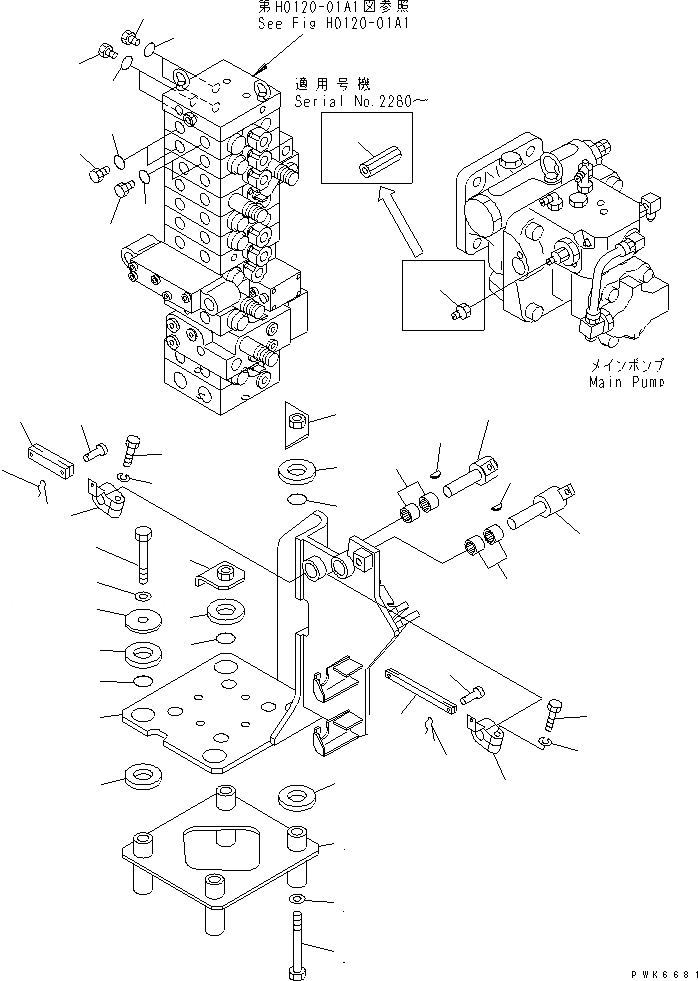 第H0120-01A1図参照
See Fig H0120-01A1

適用号機
Serial No.2260～

メインポンプ
Main Pump

PWK6681