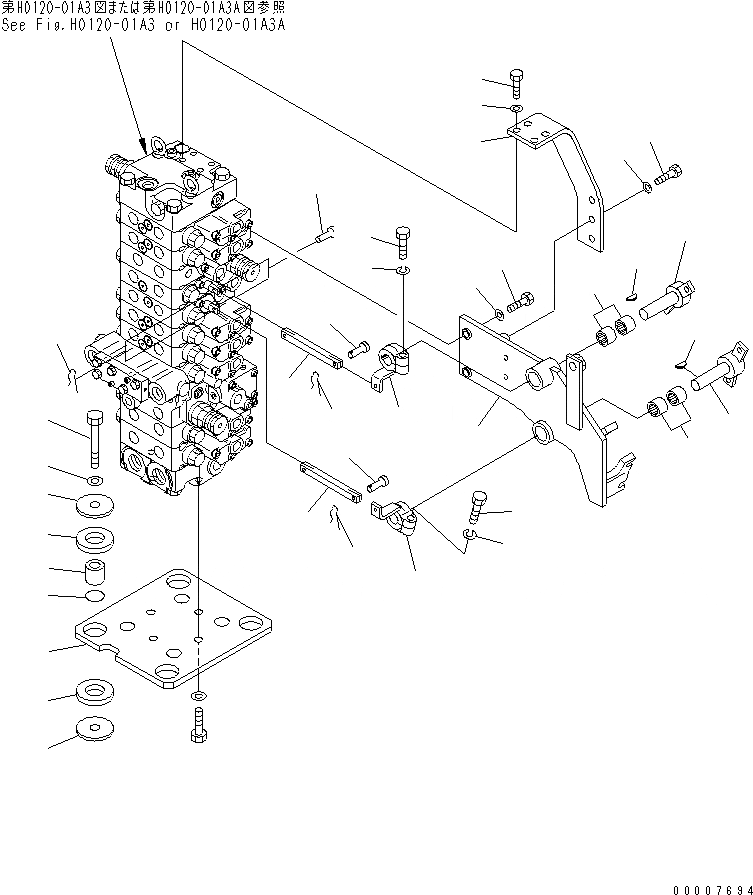 第H0120-01A3図または第H0120-01A3A図参照
See Fig.H0120-01A3 or H0120-01A3A

00007694