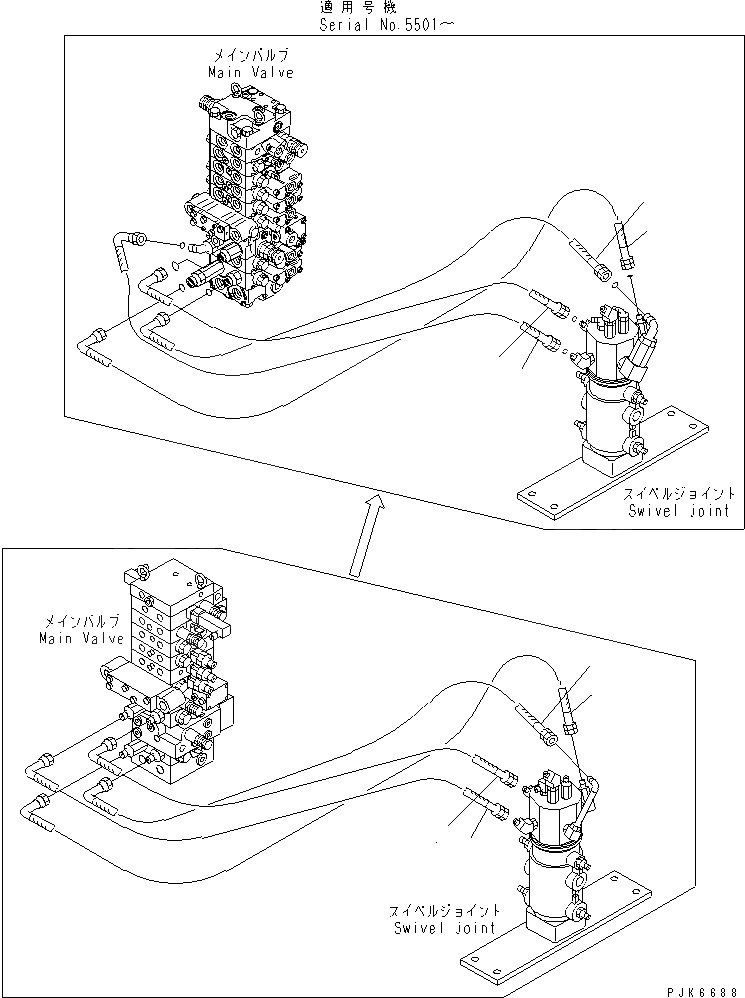 適用号機
Serial No.5501～

メインバルブ
Main Valve

スイベルジョイント
Swivel joint

メインバルブ
Main Valve

スイベルジョイント
Swivel joint

PJK6688