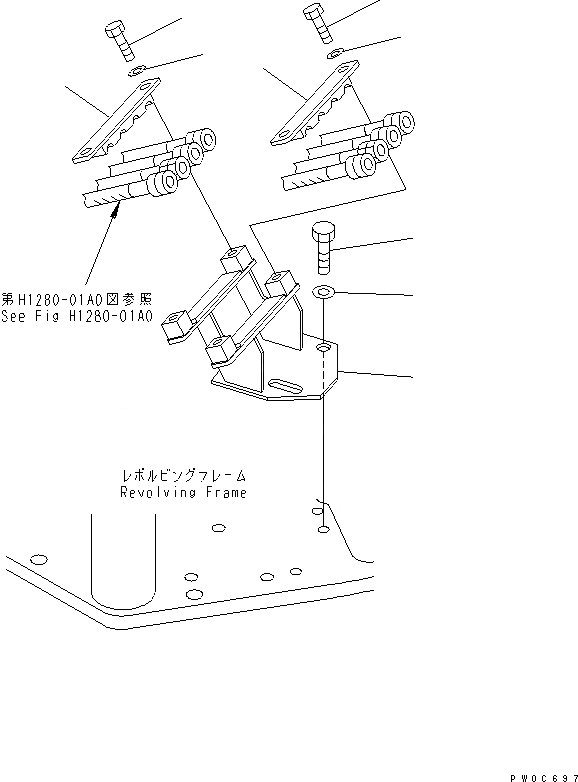 第H1280-01A0図参照
See Fig H1280-01A0

レボルビングフレーム
Revolving Frame

PW0C697