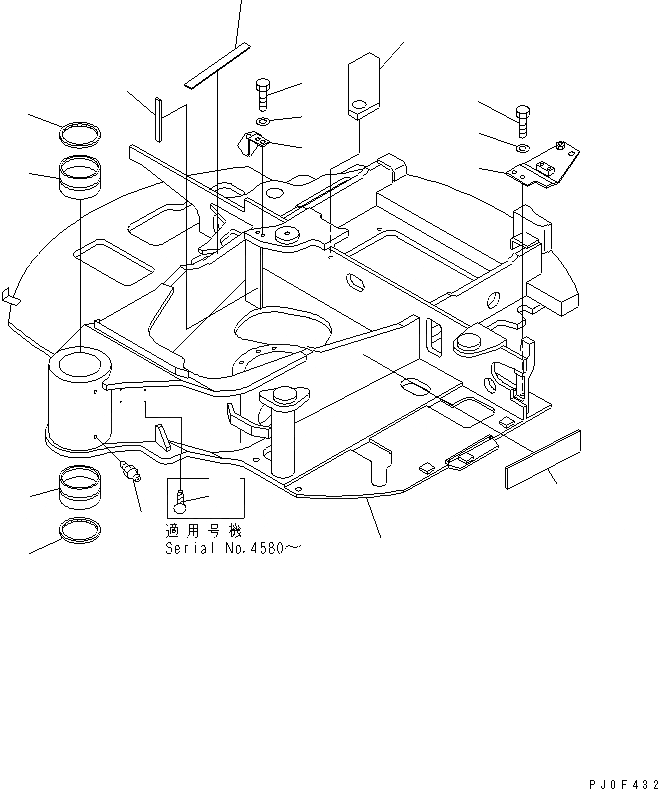 適用号機
Serial No.4580~

PJ0F432