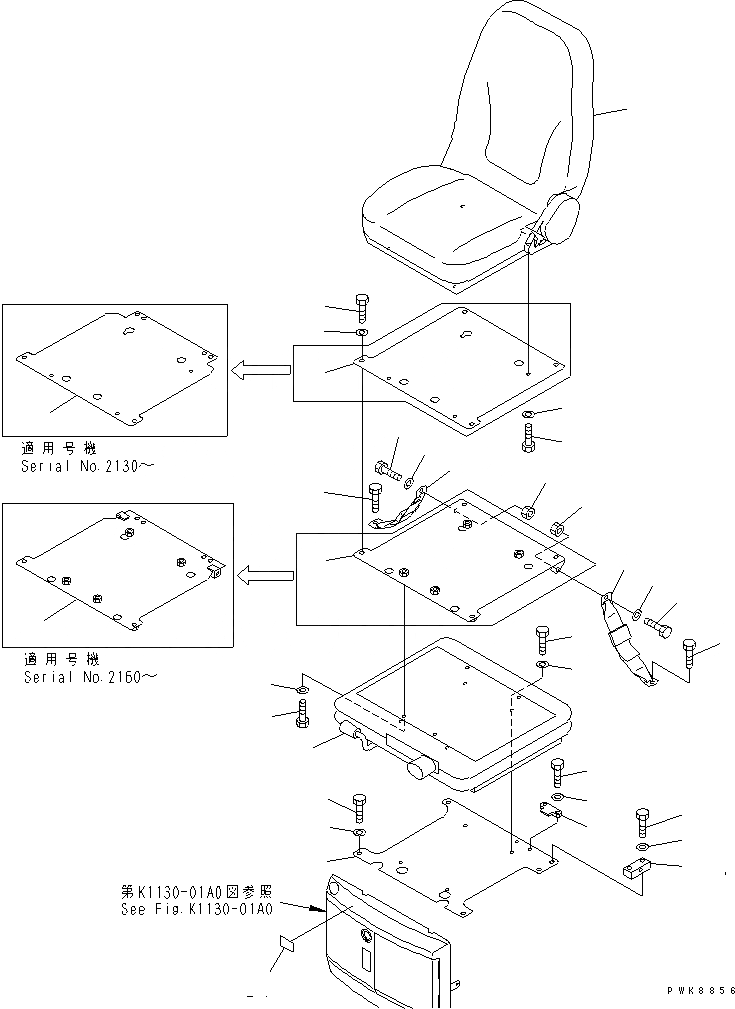 適用号機
Serial No.2130～

適用号機
Serial No.2160～

第K1130-01A0図参照
See Fig.K1130-01A0

PWK8856