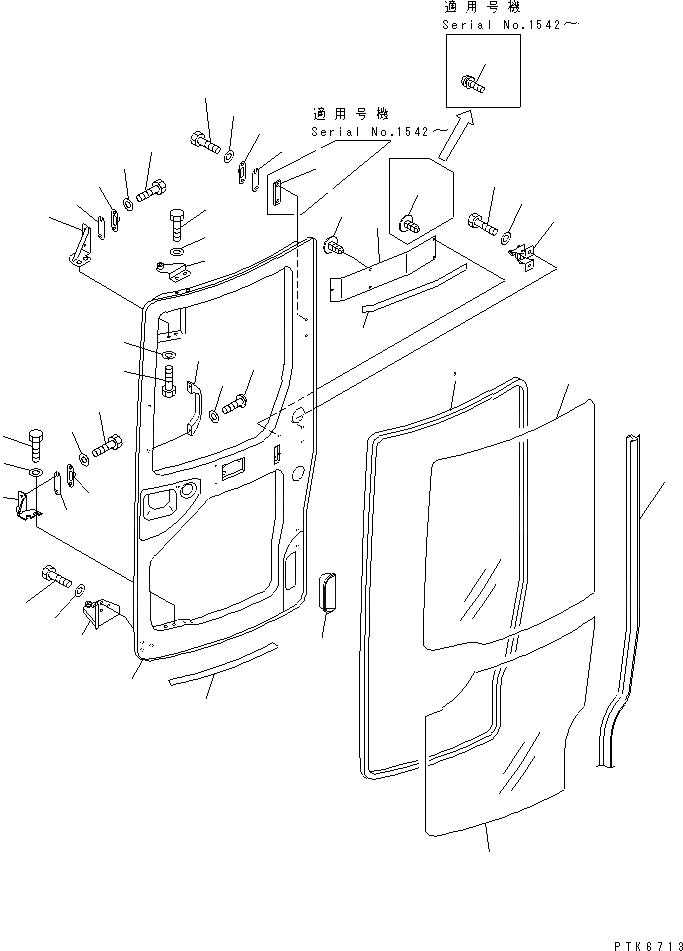 適用号機
Serial No.1542～

適用号機
Serial No.1542～

PTK6713