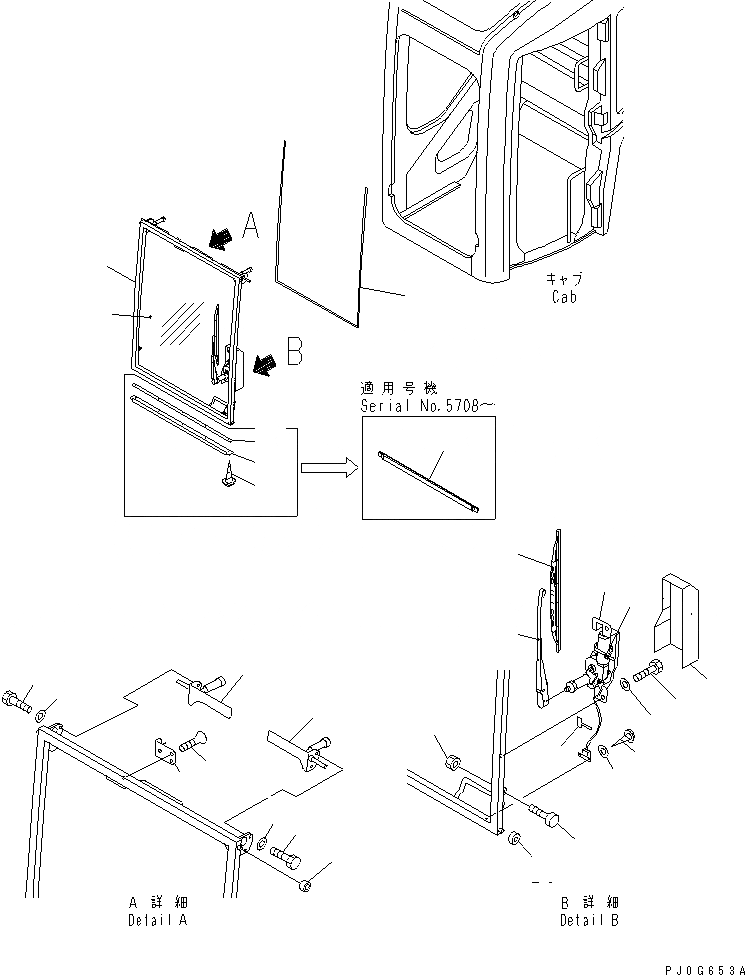 A

B

キャブ
Cab

適用号機
Serial No.5708～

A 詳細
Detail A

B 詳細
Detail B

PJ0G653A