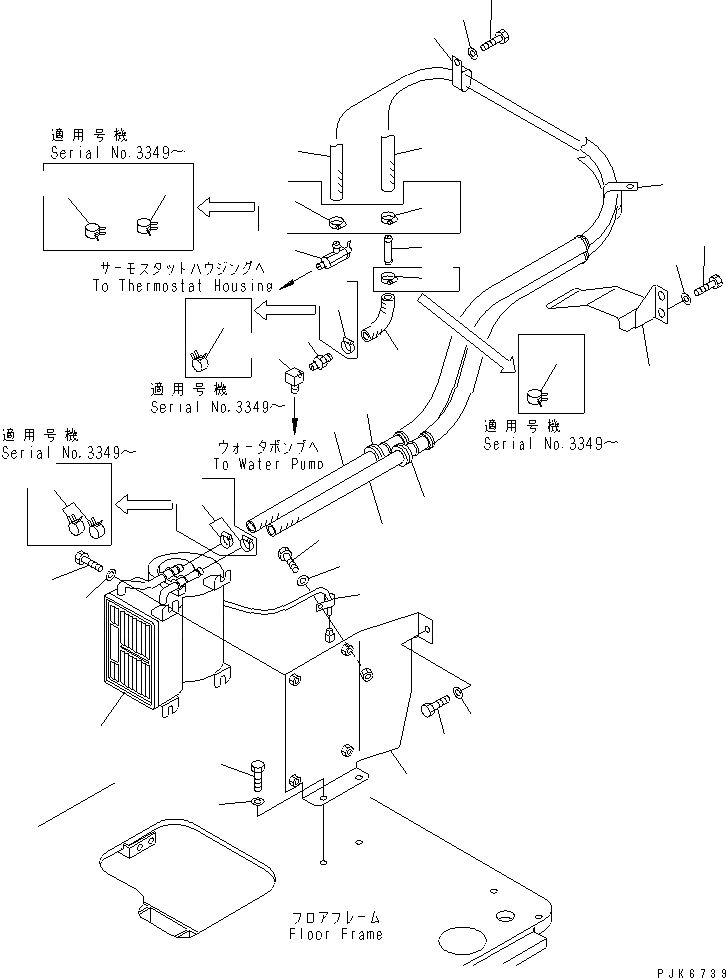 適用号機
Serial No.3349～

サーモスタットハウジングへ
To Thermostat Housing

適用号機
Serial No.3349～

適用号機
Serial No.3349～

ウォータポンプへ
To Water Pump

適用号機
Serial No.3349～

フロアフレーム
Floor Frame

PJK6739