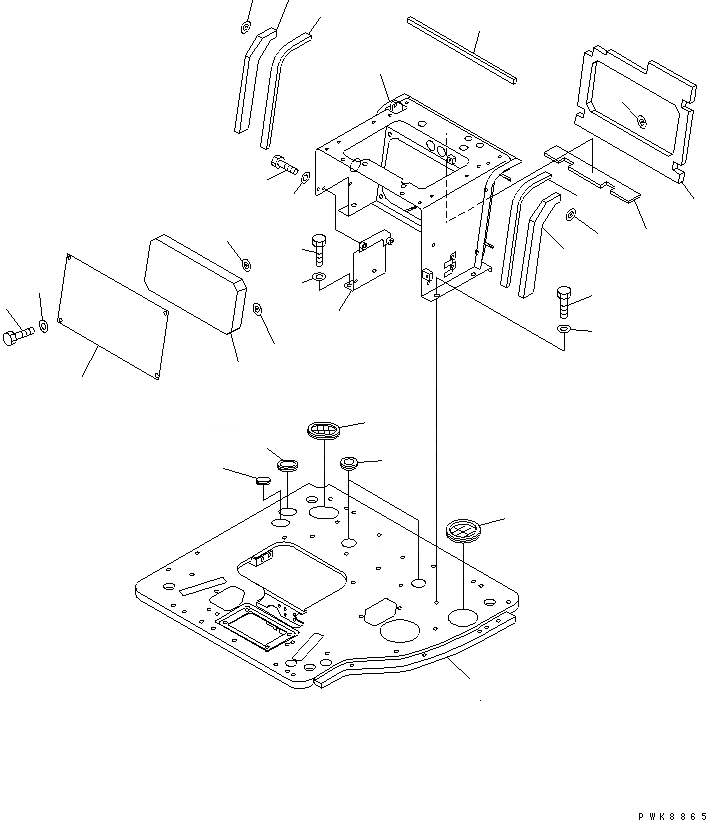 PWK8865