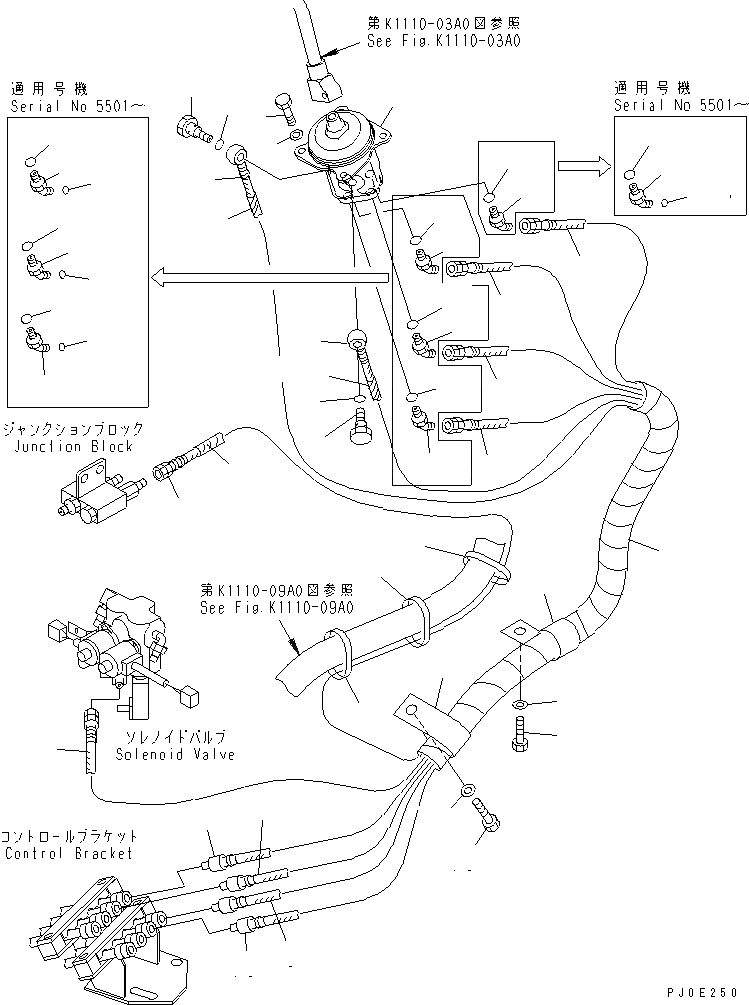 第K1110-03A0図参照
See Fig.K1110-03A0

適用号機
Serial No 5501～

適用号機
Serial No 5501～

ジャンクションブロック
Junction Block

第K1110-09A0図参照
See Fig.K1110-09A0

ソレノイドバルブ
Solenoid Valve

コントロールブラケット
Control Bracket

PJ0E250