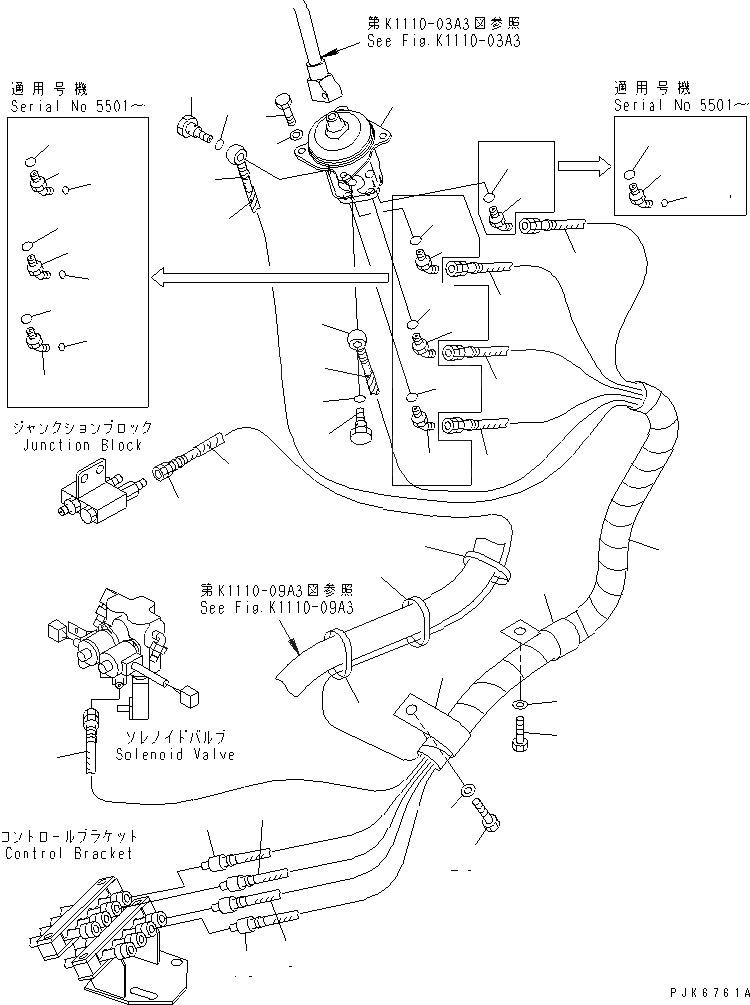 第K1110-03A3図参照
See Fig.K1110-03A3

適用号機
Serial No 5501～

適用号機
Serial No 5501～

ジャンクションブロック
Junction Block

第K1110-09A3図参照
See Fig.K1110-09A3

ソレノイドバルブ
Solenoid Valve

コントロールブラケット
Control Bracket

PJK6761A