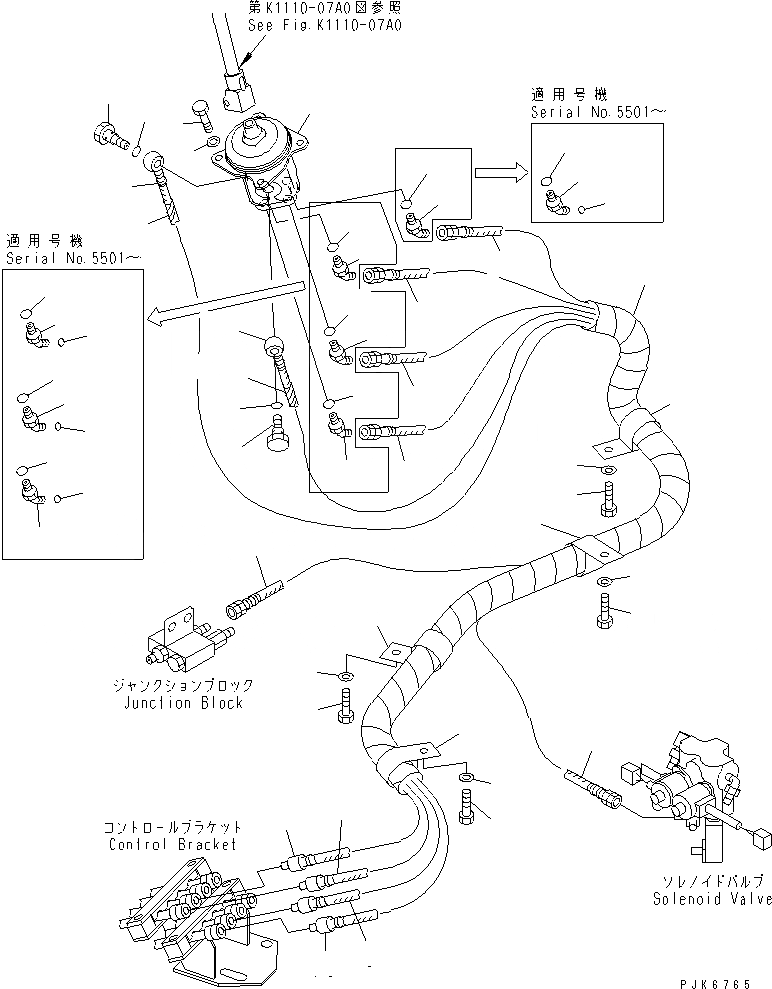 第K1110-07A0図参照
See Fig.K1110-07A0

適用号機
Serial No.5501～

適用号機
Serial No.5501～

ジャンクションブロック
Junction Block

コントロールブラケット
Control Bracket

ソレノイドバルブ
Solenoid Valve

PJK6765