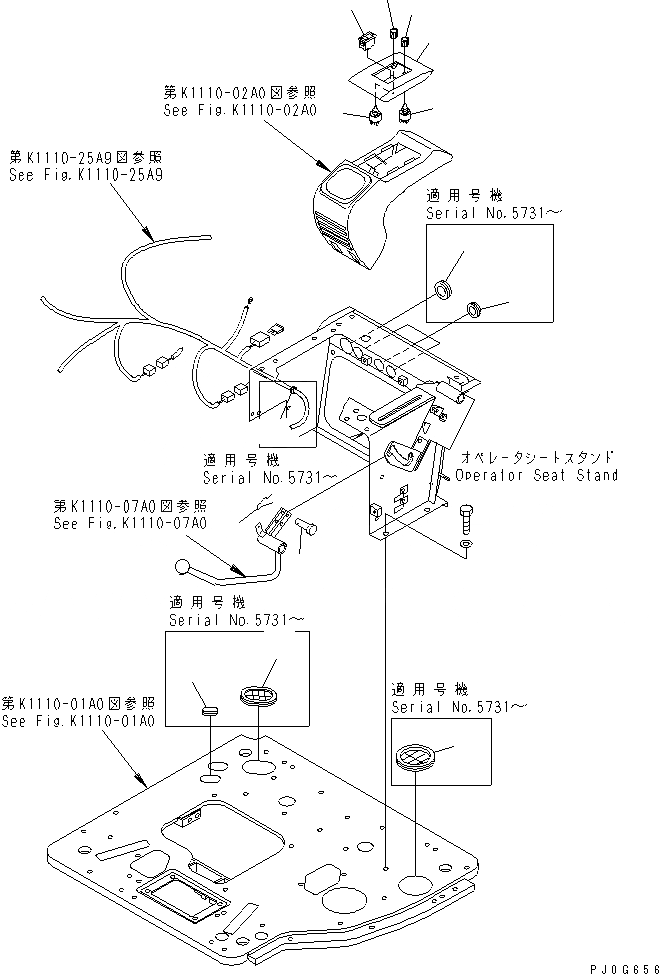 第K1110-02A0図参照
See Fig.K1110-02A0

第K1110-25A9図参照
See Fig.K1110-25A9

適用号機
Serial No.5731～

適用号機
Serial No.5731～

オペレータシートスタンド
Operator Seat Stand

第K1110-07A0図参照
See Fig.K1110-07A0

適用号機
Serial No.5731～

第K1110-01A0図参照
See Fig.K1110-01A0

適用号機
Serial No.5731～

PJ0G656