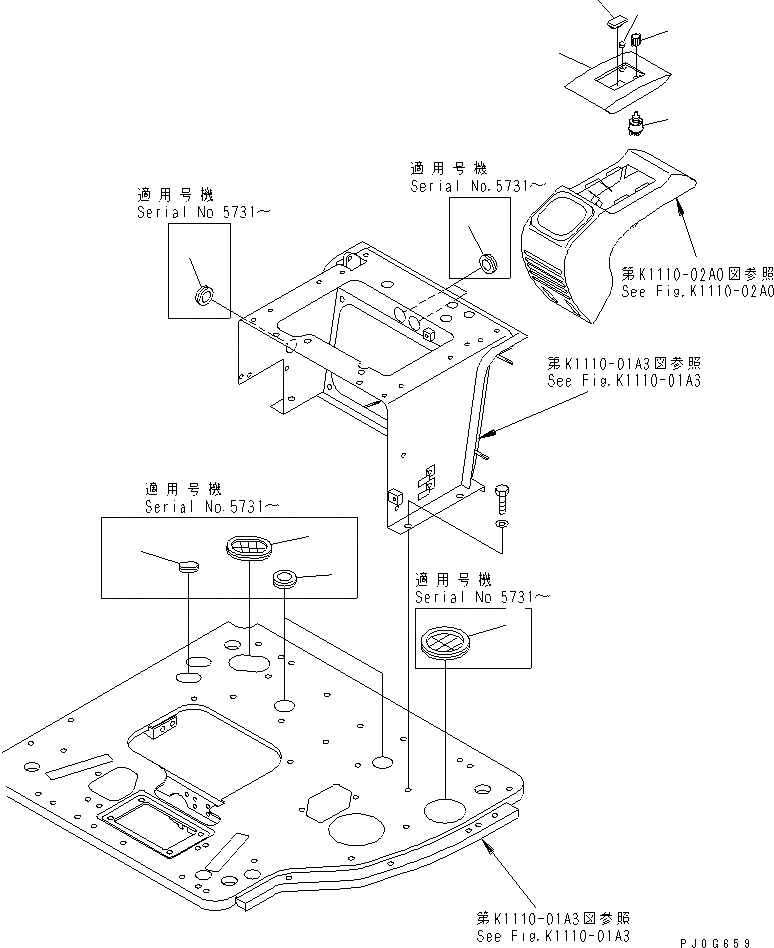 適用号機
Serial No.5731～

適用号機
Serial No 5731～

第K1110-02A0図参照
See Fig.K1110-02A0

第K1110-01A3図参照
See Fig.K1110-01A3

適用号機
Serial No.5731～

適用号機
Serial No 5731～

第K1110-01A3図参照
See Fig.K1110-01A3

PJ0G659