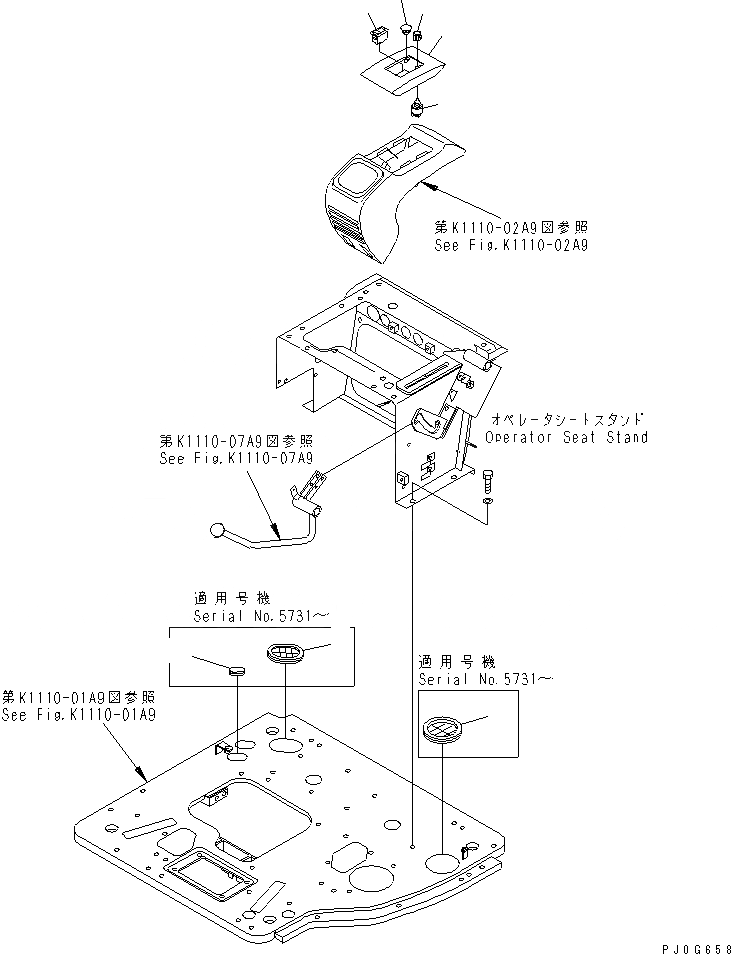 第K1110-02A9図参照
See Fig.K1110-02A9

オペレータシートスタンド
Operator Seat Stand

第K1110-07A9図参照
See Fig.K1110-07A9

適用号機
Serial No.5731～

適用号機
Serial No.5731～

第K1110-01A9図参照
See Fig.K1110-01A9

PJ0G658