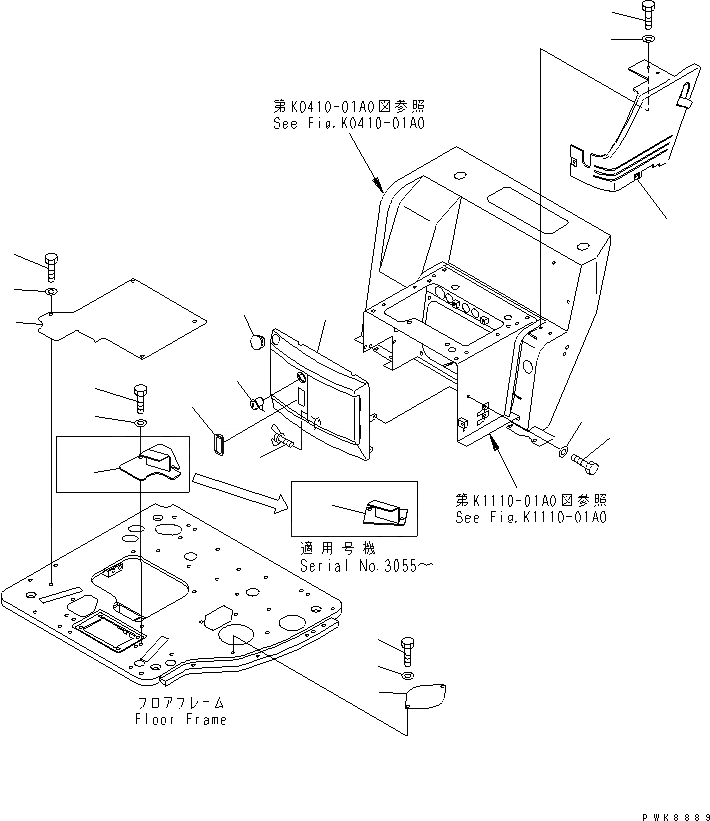 第K0410-01A0図参照
See Fig.K0410-01A0

第K1110-01A0図参照
See Fig.K1110-01A0

適用号機
Serial No.3055~

フロアフレーム
Floor Frame

PWK8889