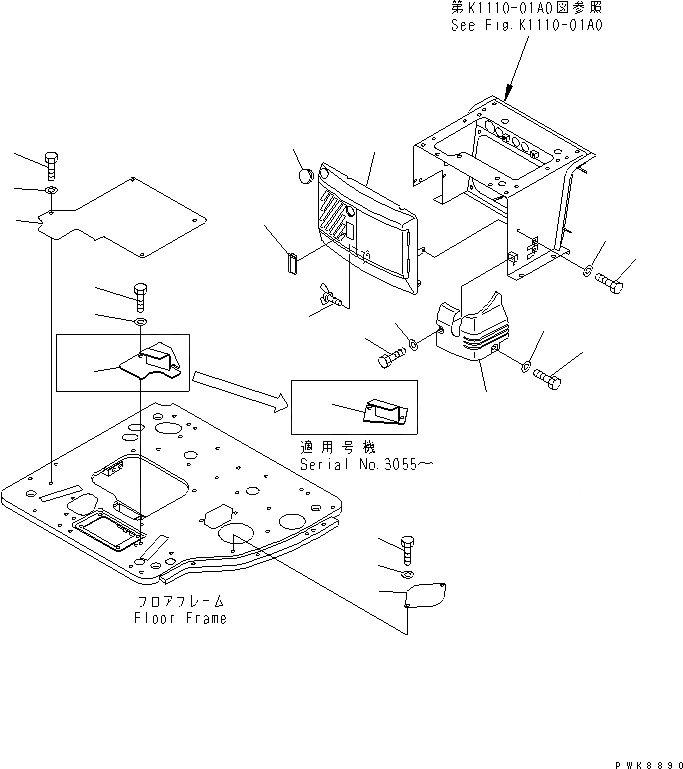 第K1110-01A0図参照
See Fig.K1110-01A0

適用号機
Serial No.3055~

フロアフレーム
Floor Frame

PWK8890