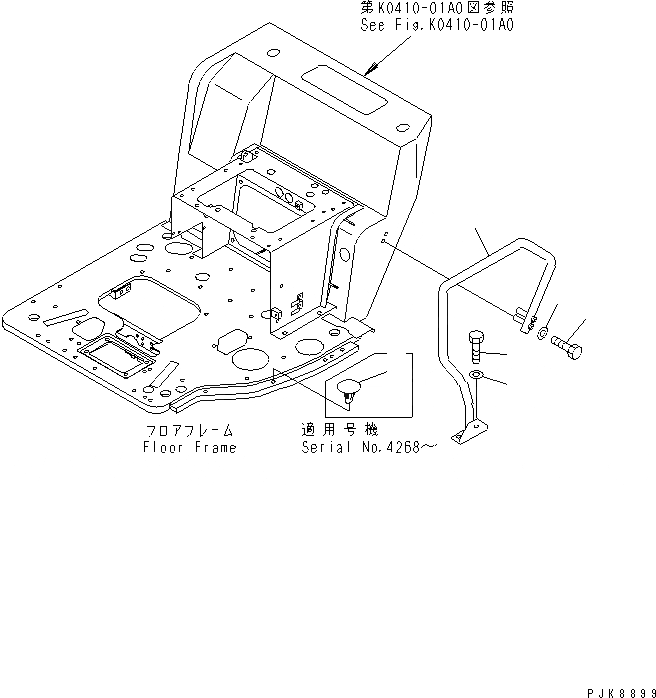 第K0410-01A0図参照
See Fig.K0410-01A0

フロアフレーム
Floor Frame

適用号機
Serial No.4268～

PJK8899