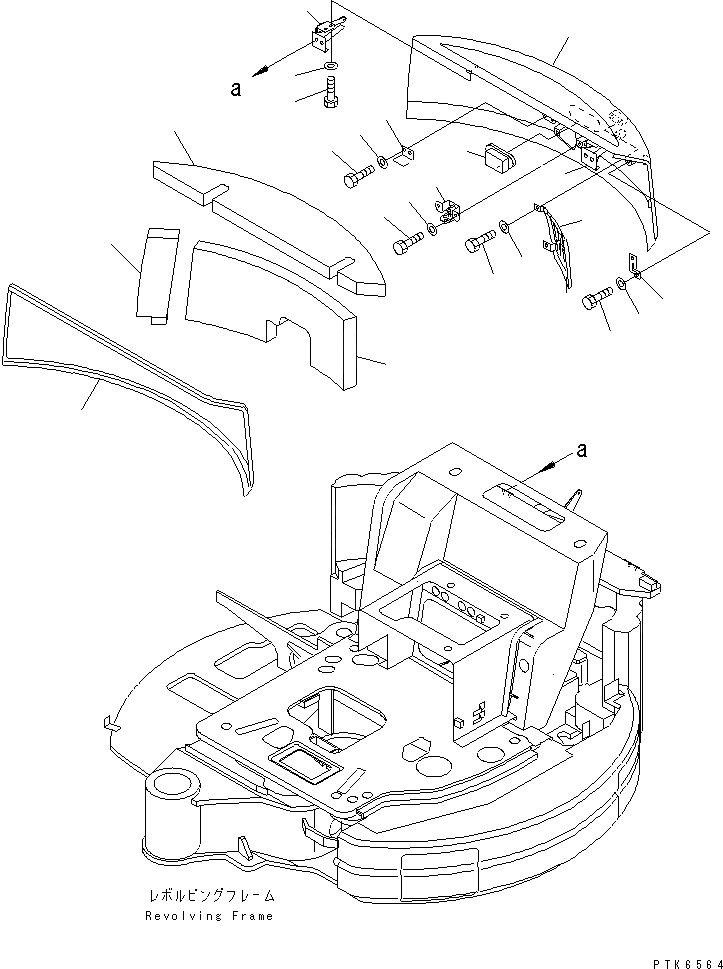 a

a

レボルビングフレーム
Revolving Frame

PTK6564