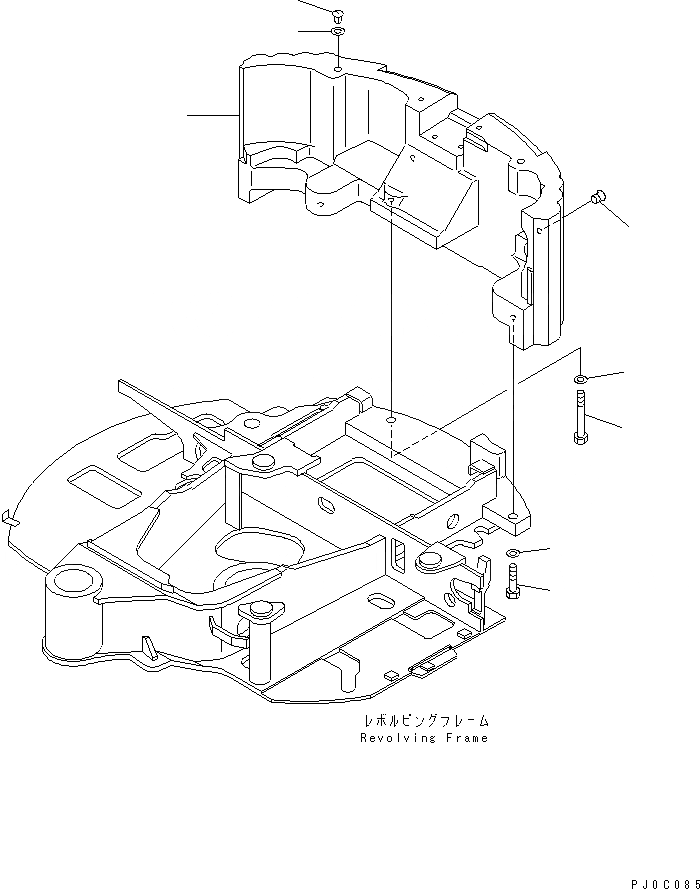 レボルビングフレーム
Revolving Frame

PJ0C085