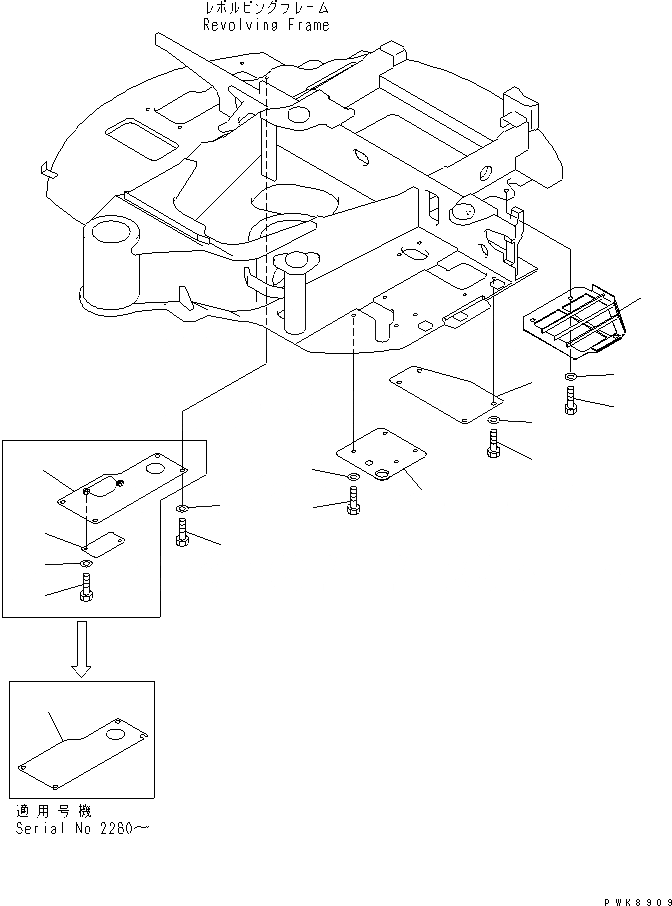 レボルビングフレーム
Revolving Frame

適用号機
Serial No 2260~

PWK8909