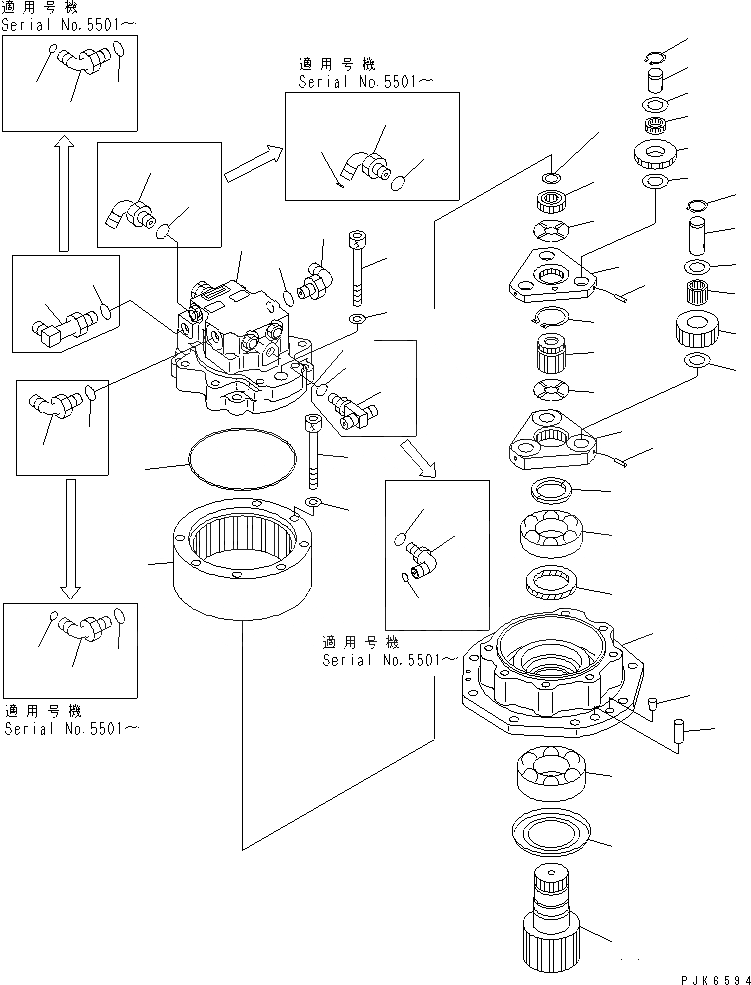 適用号機
Serial No.5501~

適用号機
Serial No.5501~

適用号機
Serial No.5501~

適用号機
Serial No.5501~

PJK6594