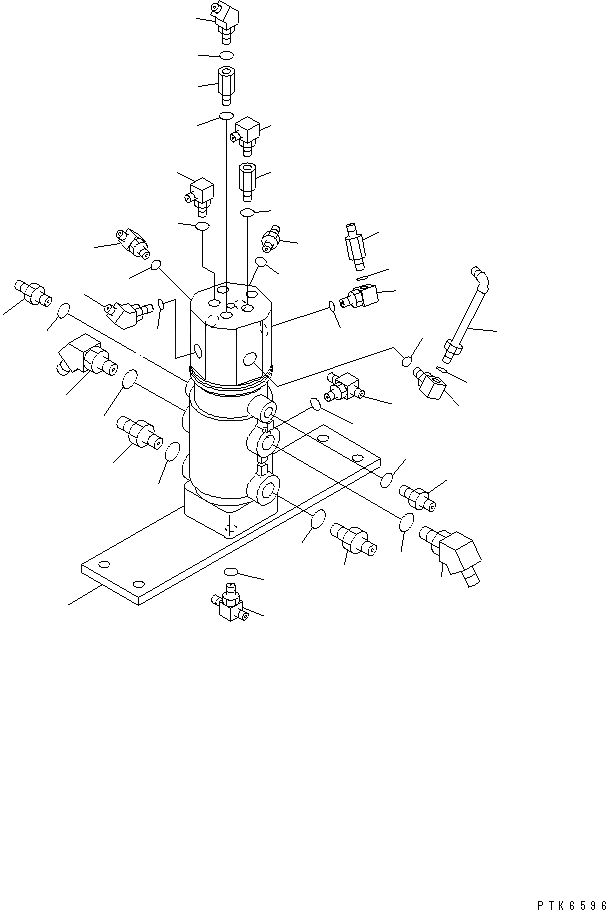 PTK6596