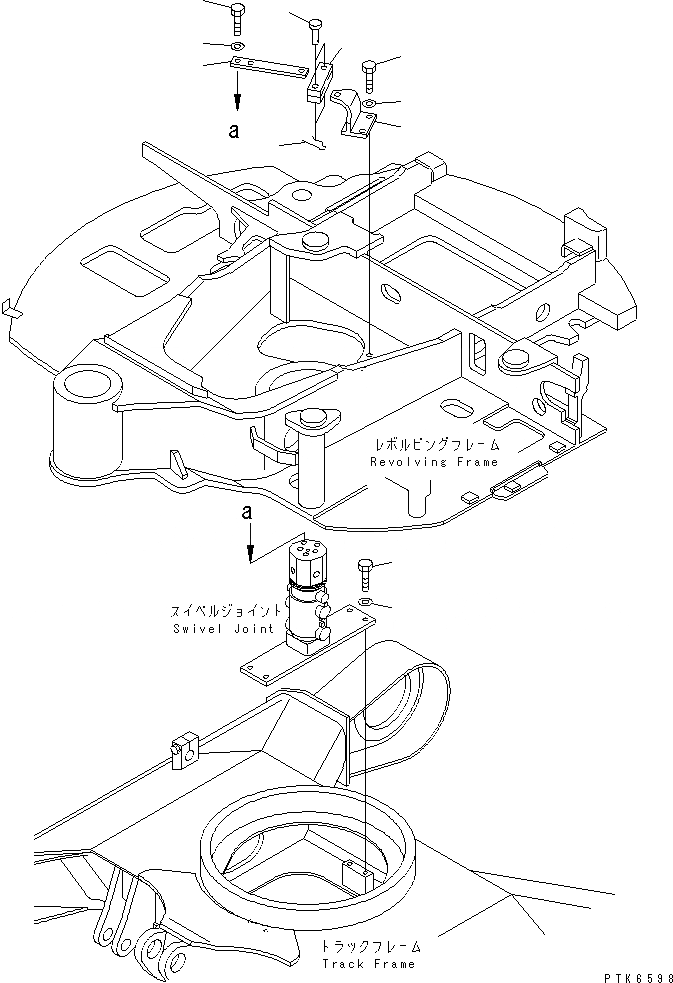 a

レボルビングフレーム
Revolving Frame

a

スイベルジョイント
Swivel Joint

トラックフレーム
Track Frame

PTK6598