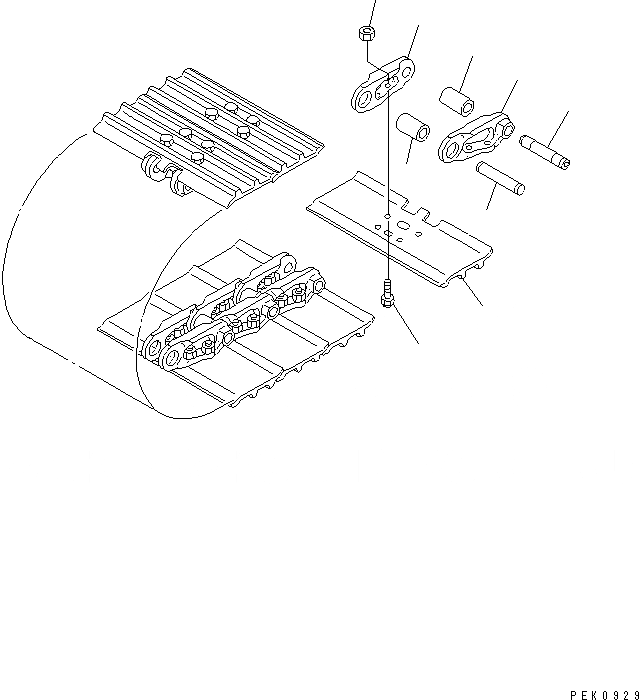 PEK0929