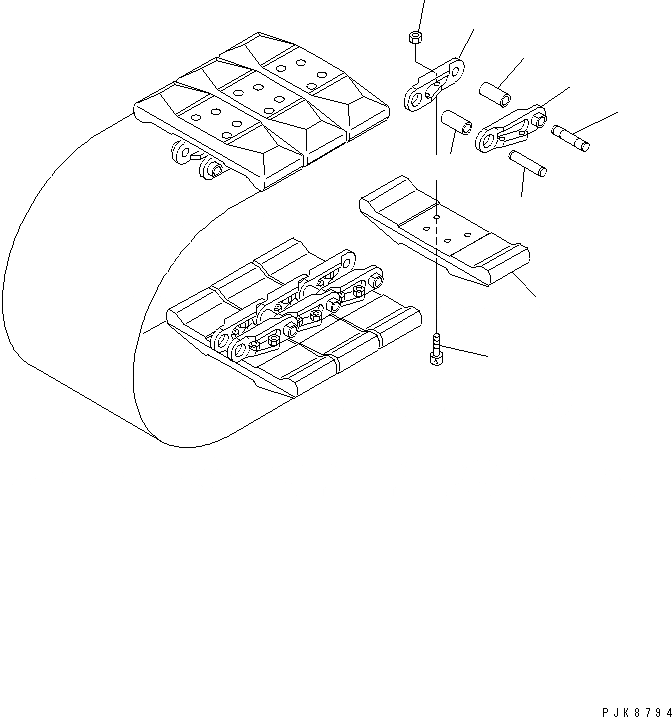 PJK8794