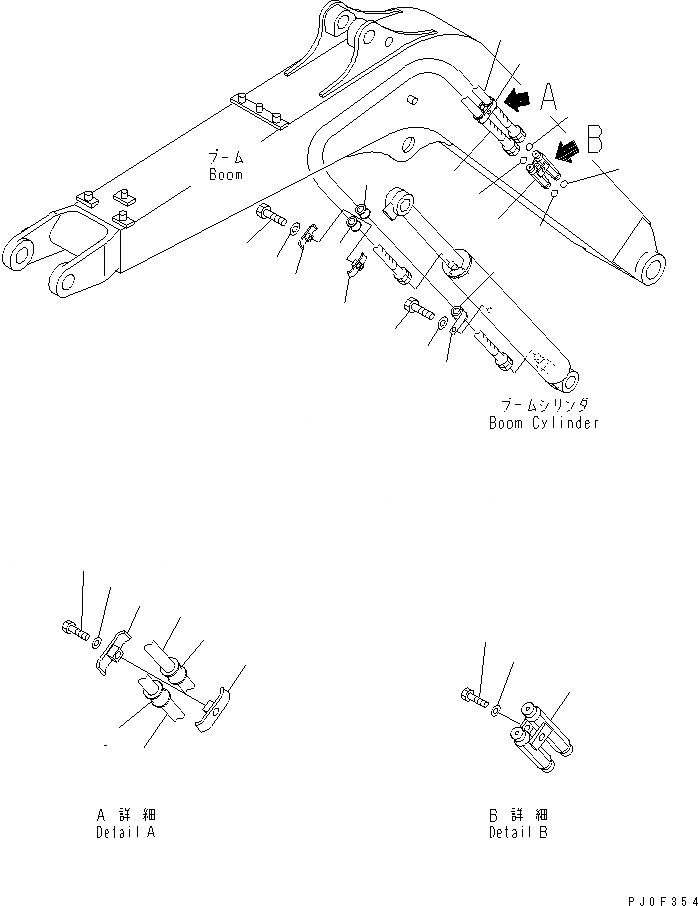 A

B

ブーム
Boom

ブームシリンダ
Boom Cylinder

A 詳細
Detail A

B 詳細
Detail B

PJ0F354