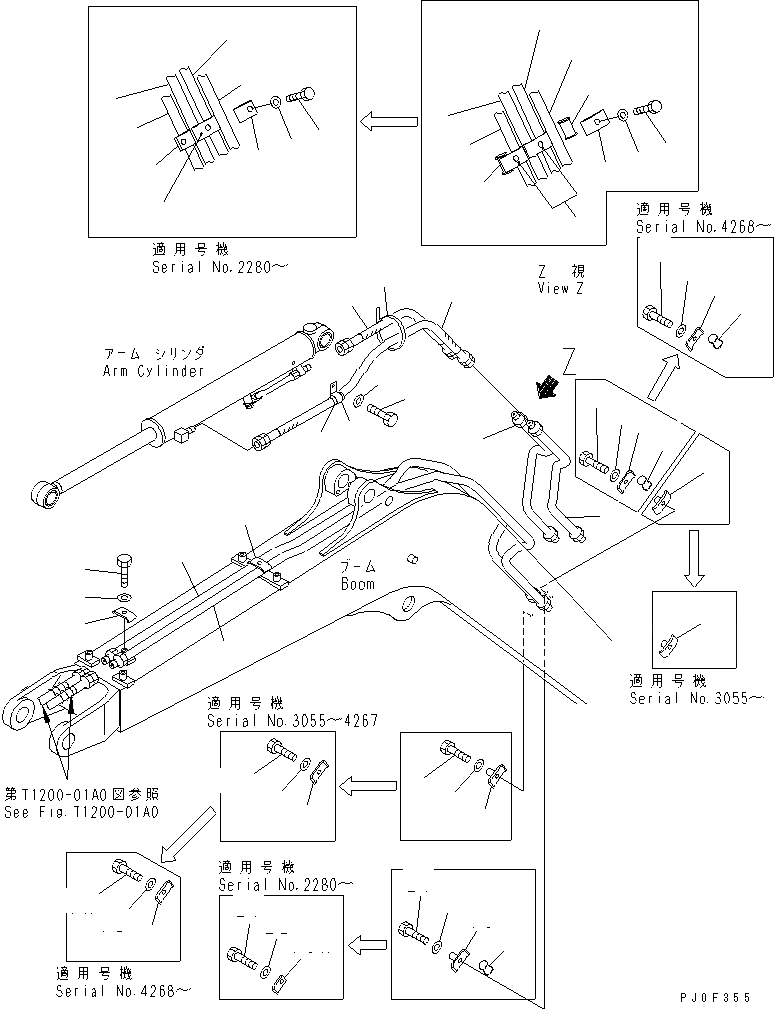 適用号機
Serial No.2280~

Z 視
View Z

適用号機
Serial No.4268~

アーム シリンダ
Arm Cylinder

Z

ブーム
Boom

適用号機
Serial No.3055~

適用号機
Serial No.3055~4267

第T1200-01A0図参照
See Fig.T1200-01A0

適用号機
Serial No.2280~

適用号機
Serial No.4268~

PJ0F355