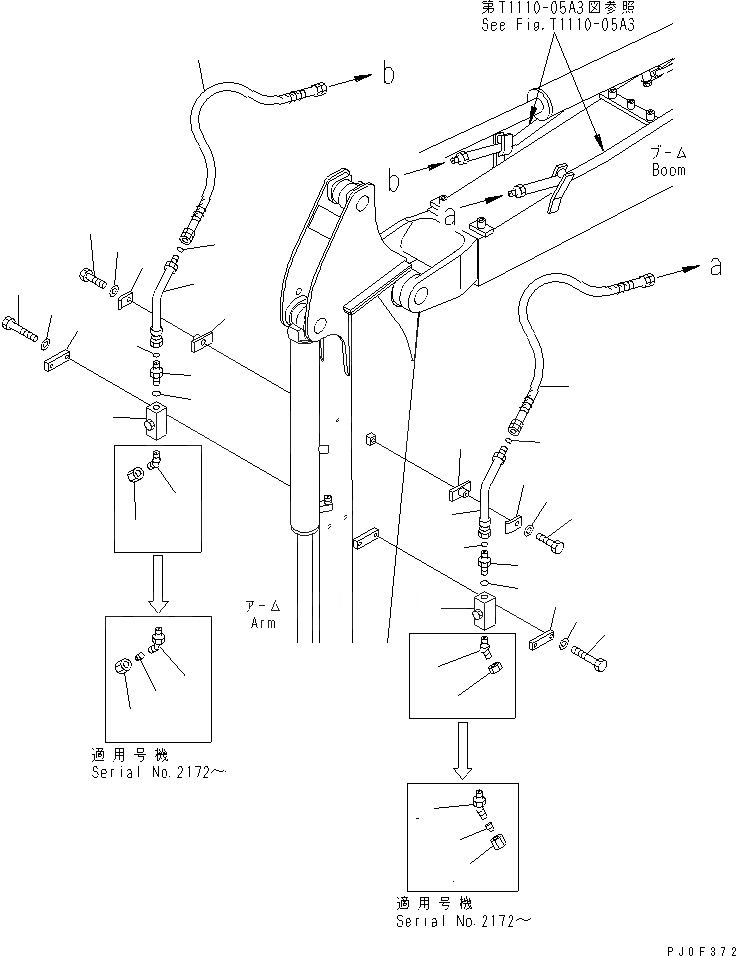 第T1110-05A3図参照
See Fig.T1110-05A3

b

ブーム
Boom

b

a

a

アーム
Arm

適用号機
Serial No.2172～

適用号機
Serial No.2172～

PJ0F372