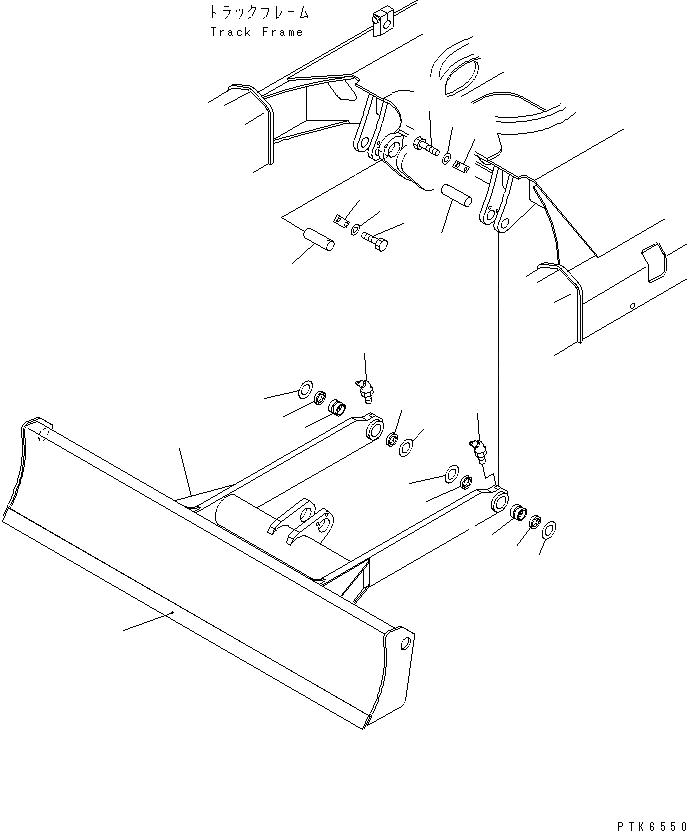 トラックフレーム
Track Frame

PTK6550