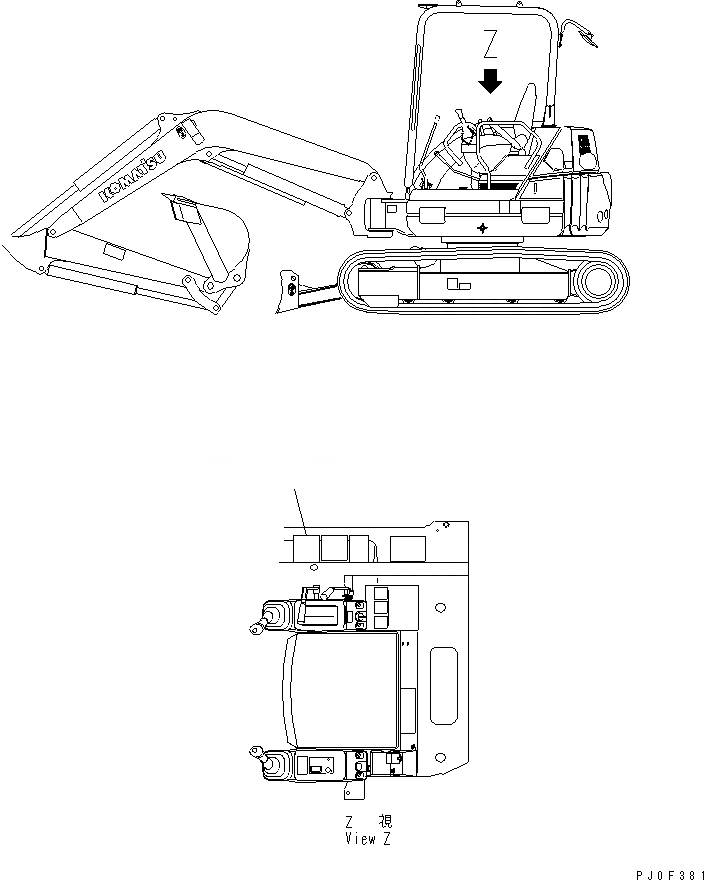 Z

KOMATSU

Z 視
View Z

PJ0F381