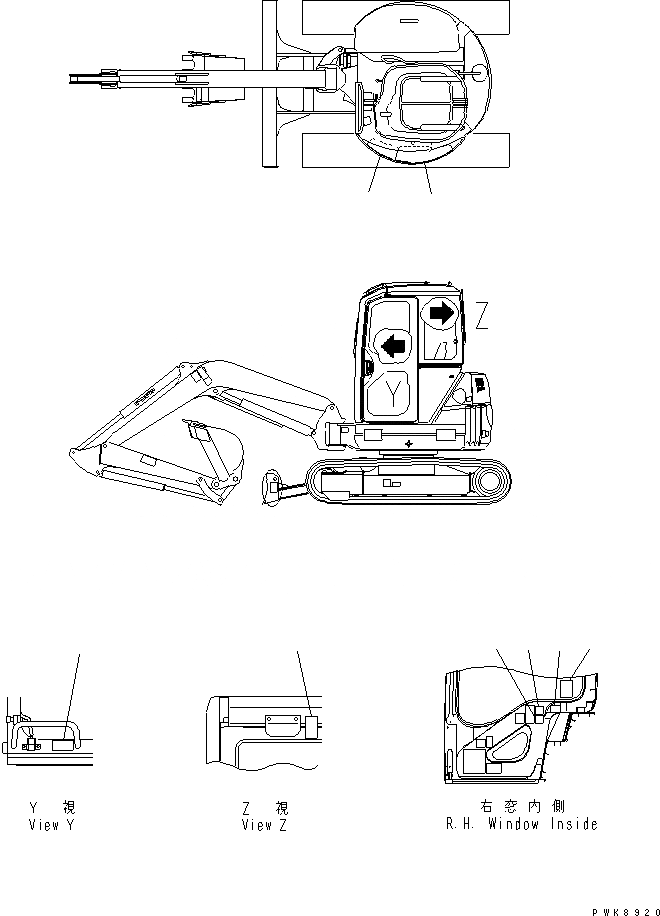 Z

Y

Y 視
View Y

Z 視
View Z

右窓内側
R.H. Window Inside

PWK8920