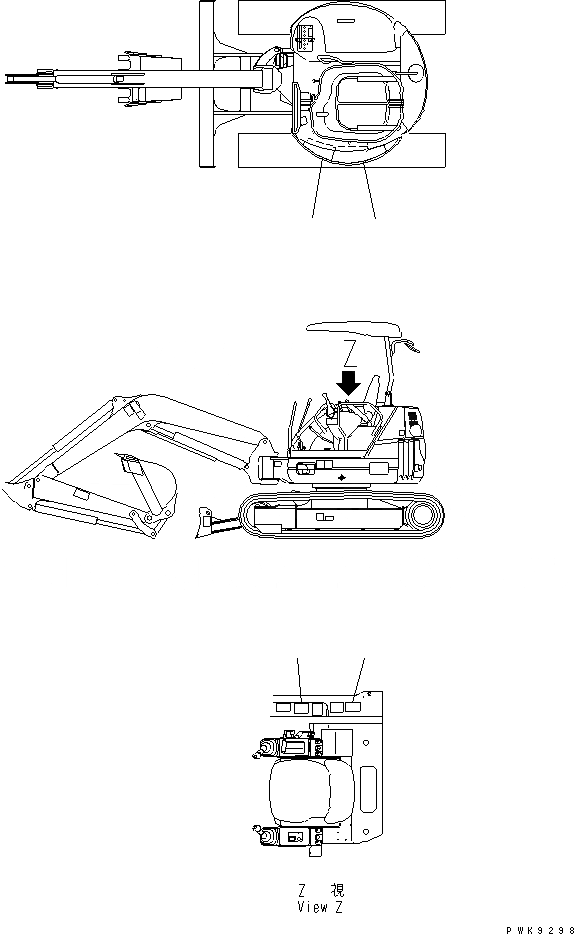 Z

Z 視
View Z

PWK9298