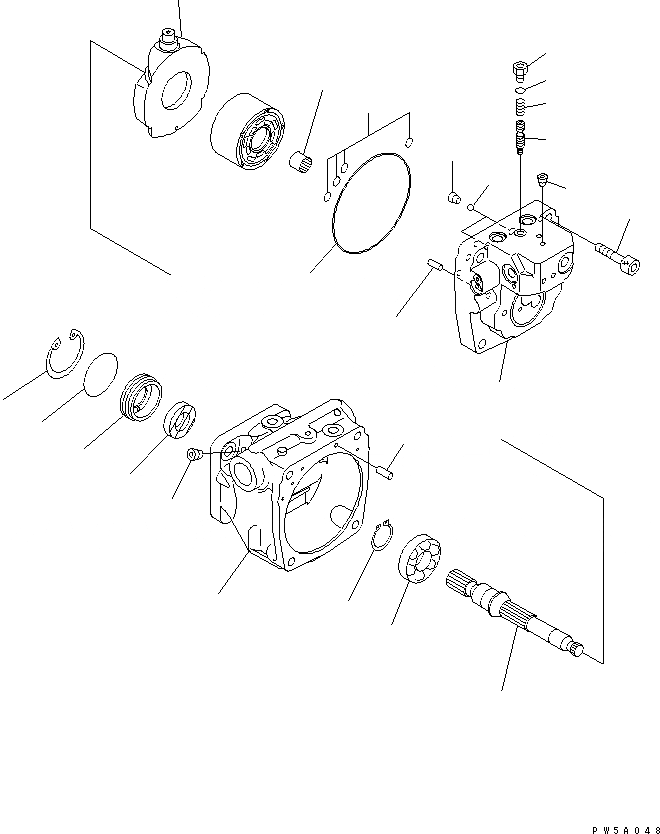 PW5A048